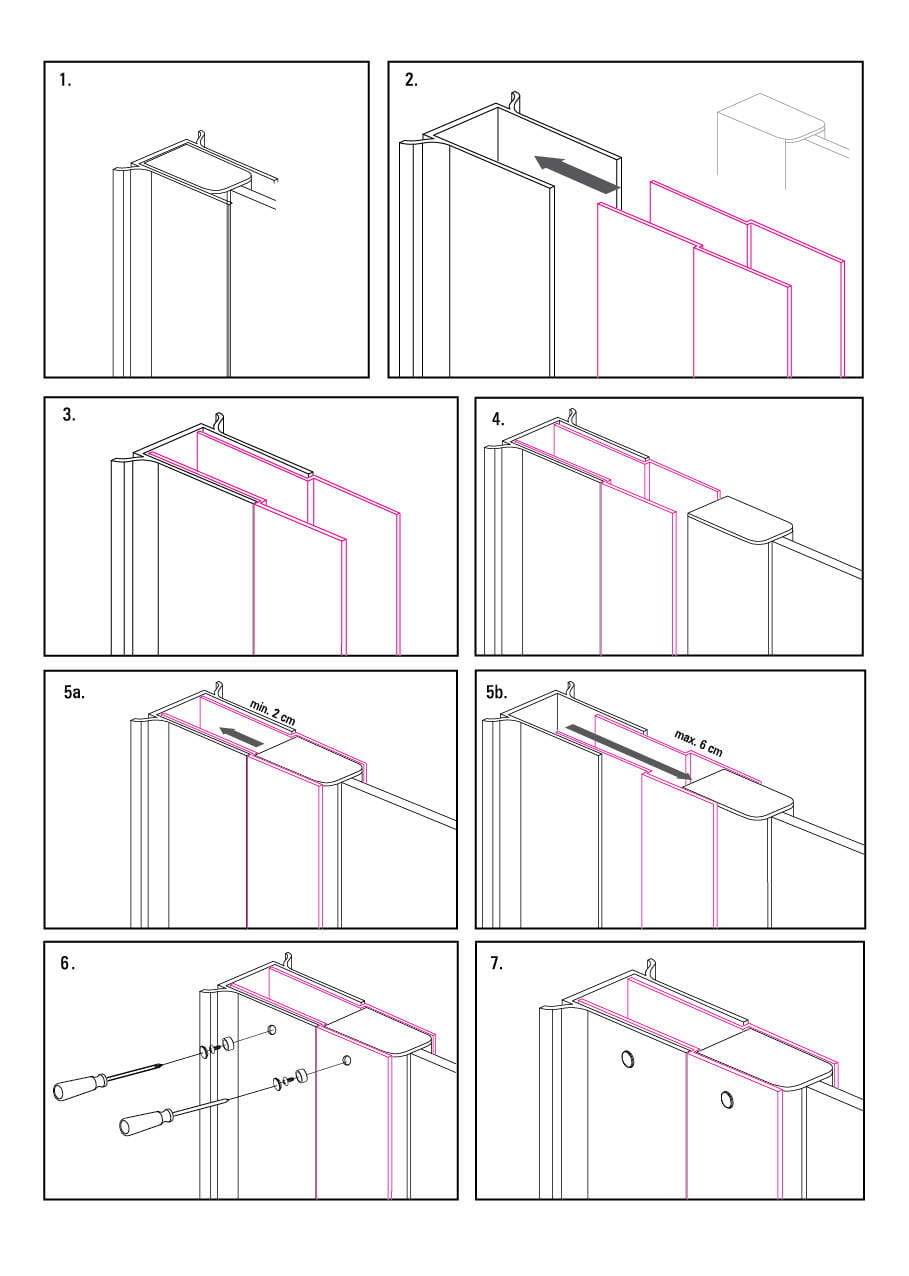 1.

2.

3.

4.

5a.

min. 2 cm

5b.

max. 6 cm

6.

7.