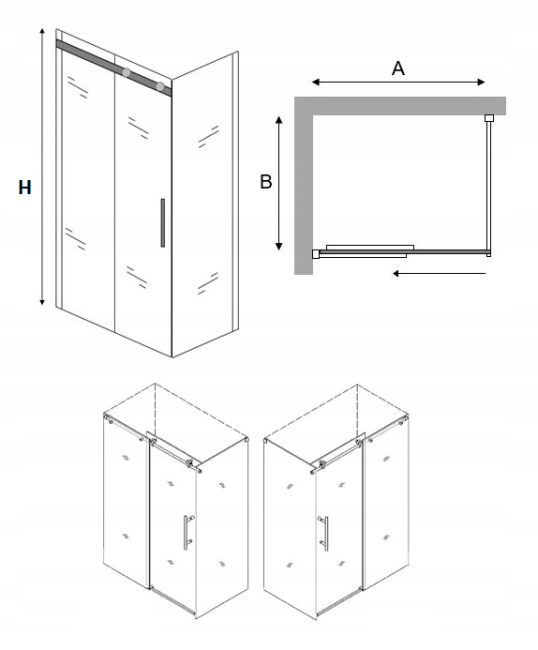 H

A

B